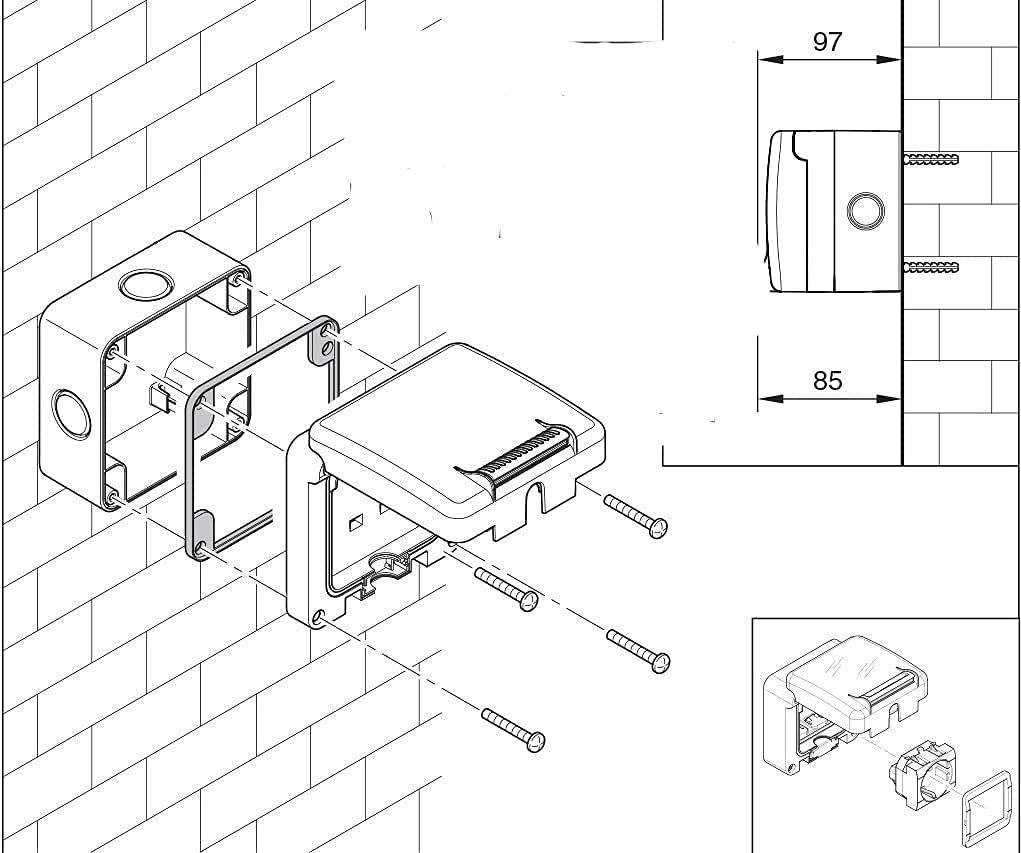 97

85